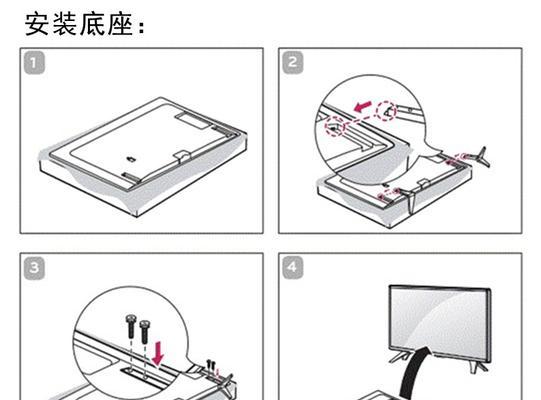 安装底座：

1

2

3

4